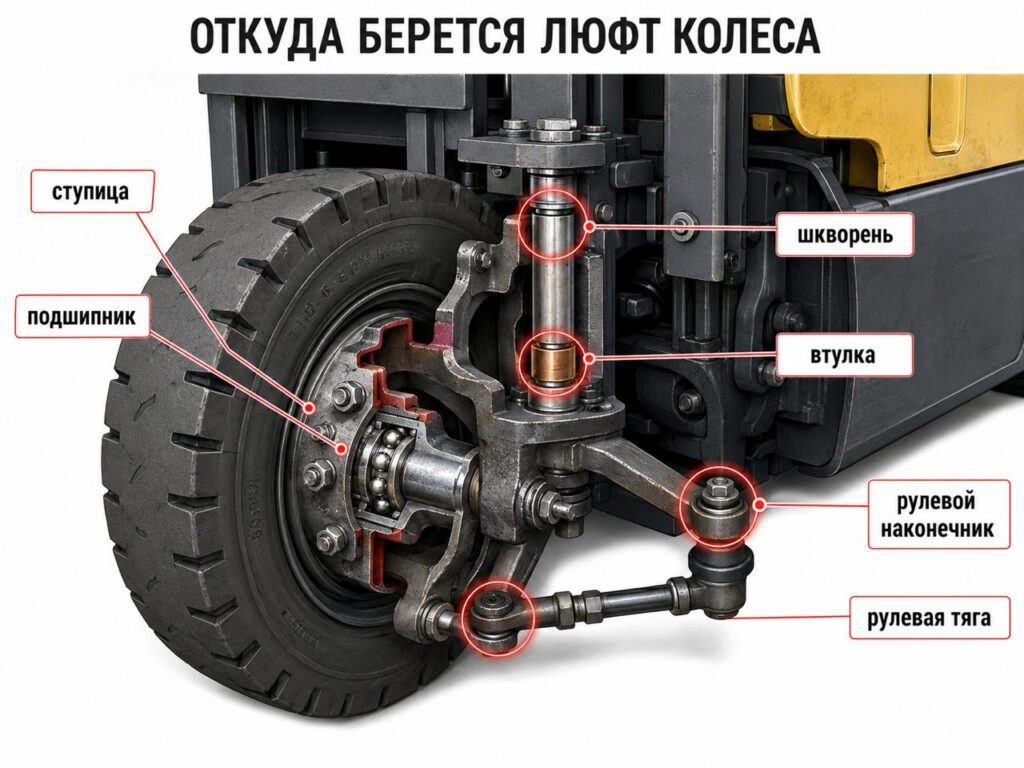 ОТКУДА БЕРЕТСЯ ЛЮФТ КОЛЕСА

ступица

подшипник

шкворень

втулка

рулевой наконечник

рулевая тяга