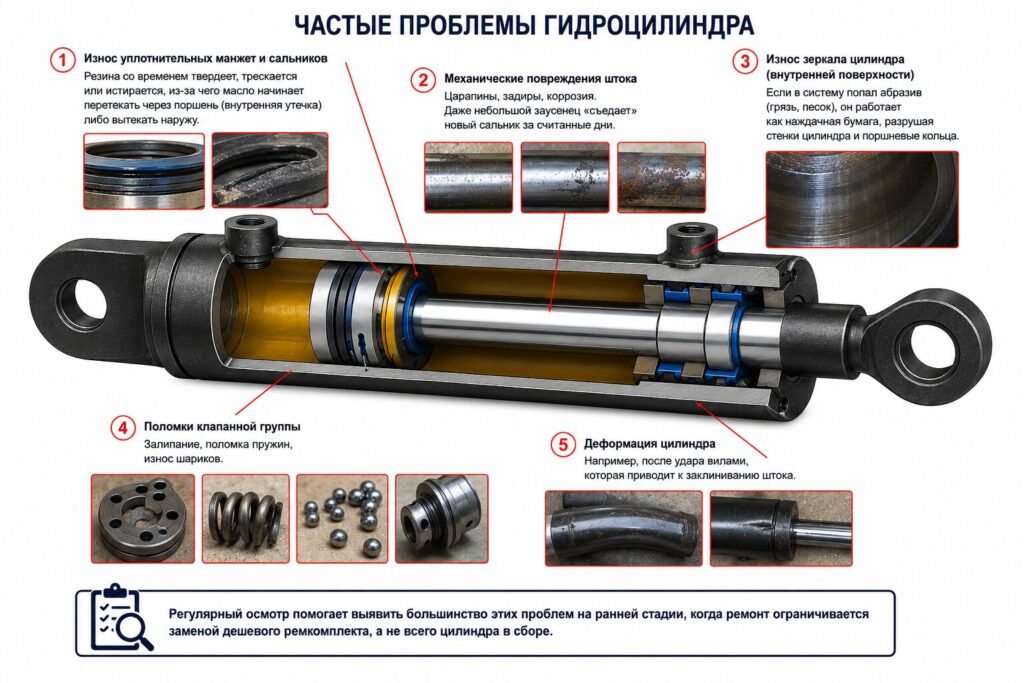 ЧАСТЫЕ ПРОБЛЕМЫ ГИДРОЦИЛИНДРА

1 Износ уплотнительных манжет и сальников

Резина со временем твердеет, трескается или истирается, из-за чего масло начинает перетекать через поршень (внутренняя утечка) либо вытекать наружу.

2 Механические повреждения штока

Царапины, задиры, коррозия. Даже небольшой заусенец «съедает» новый сальник за считанные дни.

3 Износ зеркала цилиндра (внутренней поверхности)

Если в систему попал абразив (грязь, песок), он работает как наждачная бумага, разрушая стенки цилиндра и поршневые кольца.

4 Поломки клапанной группы

Залипание, поломка пружин, износ шариков.

5 Деформация цилиндра

Например, после удара вилами, которая приводит к заклиниванию штока.

Регулярный осмотр помогает выявить большинство этих проблем на ранней стадии, когда ремонт ограничивается заменой дешевого ремкомплекта, а не всего цилиндра в сборе.